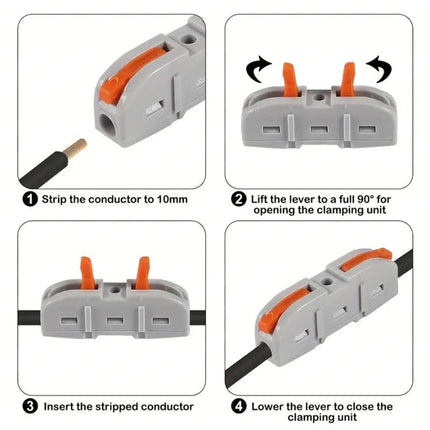 1 Strip the conductor to 10mm

2 Lift the lever to a full 90° for opening the clamping unit

3 Insert the stripped conductor

4 Lower the lever to close the clamping unit